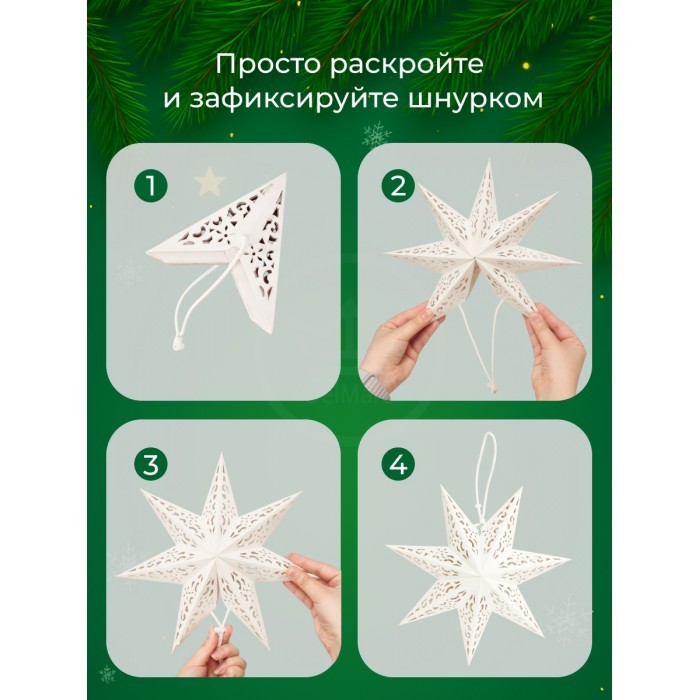 Просто раскройте и зафиксируйте шнурком

1

2

3

4